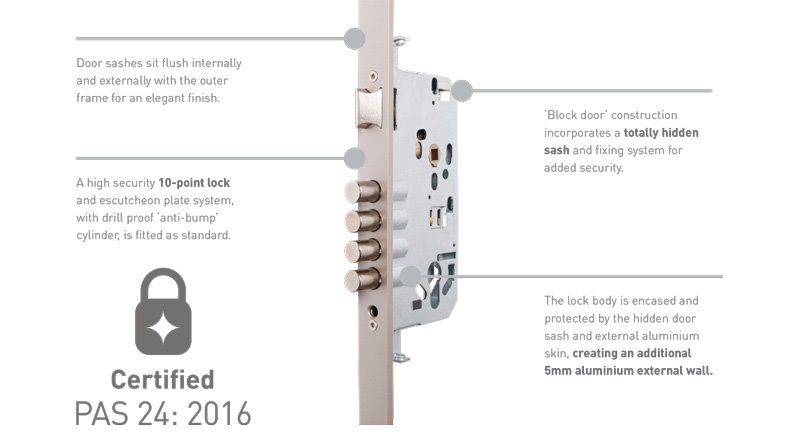 Door sashes sit flush internally and externally with the outer frame for an elegant finish.

A high security 10-point lock and escutcheon plate system, with drill proof 'anti-bump' cylinder, is fitted as standard.

Certified
PAS 24: 2016

'Block door' construction incorporates a totally hidden sash and fixing system for added security.

The lock body is encased and protected by the hidden door sash and external aluminium skin, creating an additional 5mm aluminium external wall.